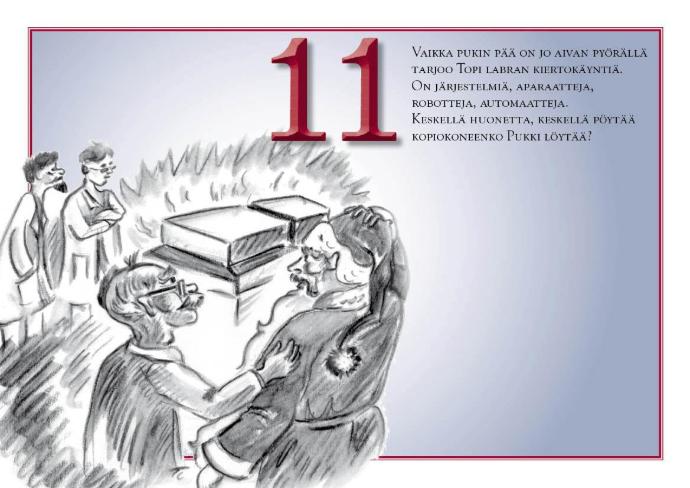 11

Vaikka pukin pää on jo aivan pyörällä
tarjoo Topi labran kiertokäyntiä.
On järjestelmiä, aparaatteja,
robotteja, automaatteja.
Keskellä huonetta, keskellä pöytää
kopiokoneenko Pukki löytää?